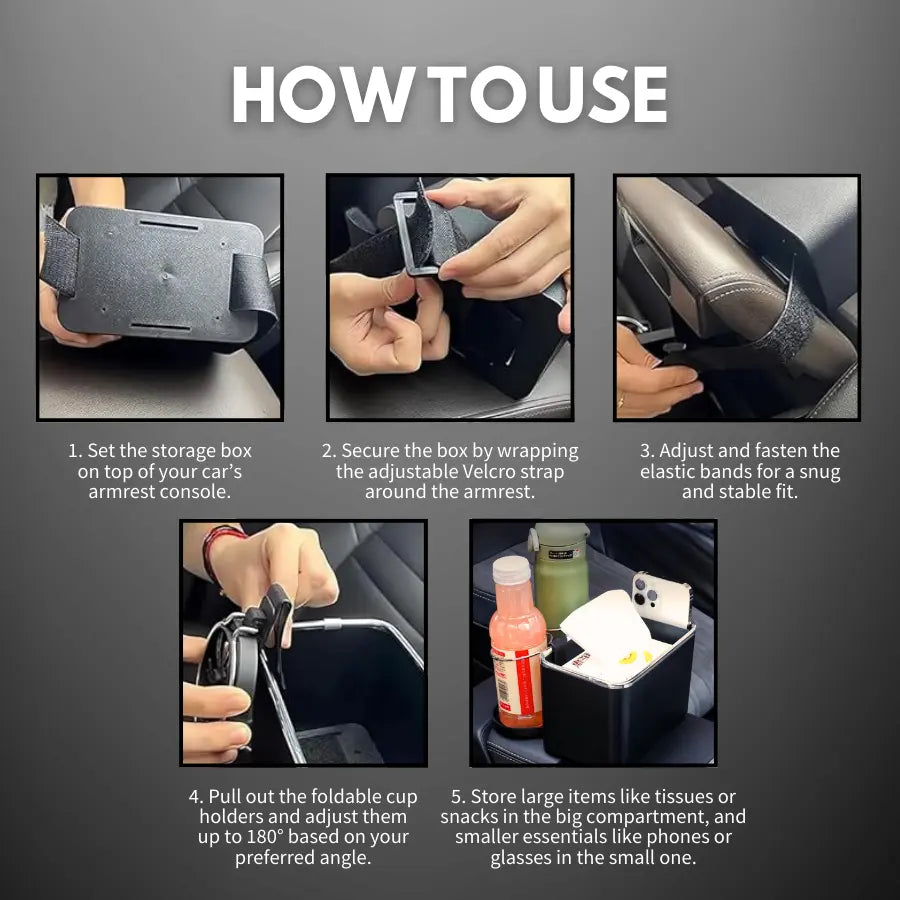 HOW TO USE

1. Set the storage box on top of your car's armrest console.

2. Secure the box by wrapping the adjustable Velcro strap around the armrest.

3. Adjust and fasten the elastic bands for a snug and stable fit.

4. Pull out the foldable cup holders and adjust them up to 180° based on your preferred angle.

5. Store large items like tissues or snacks in the big compartment, and smaller essentials like phones or glasses in the small one.